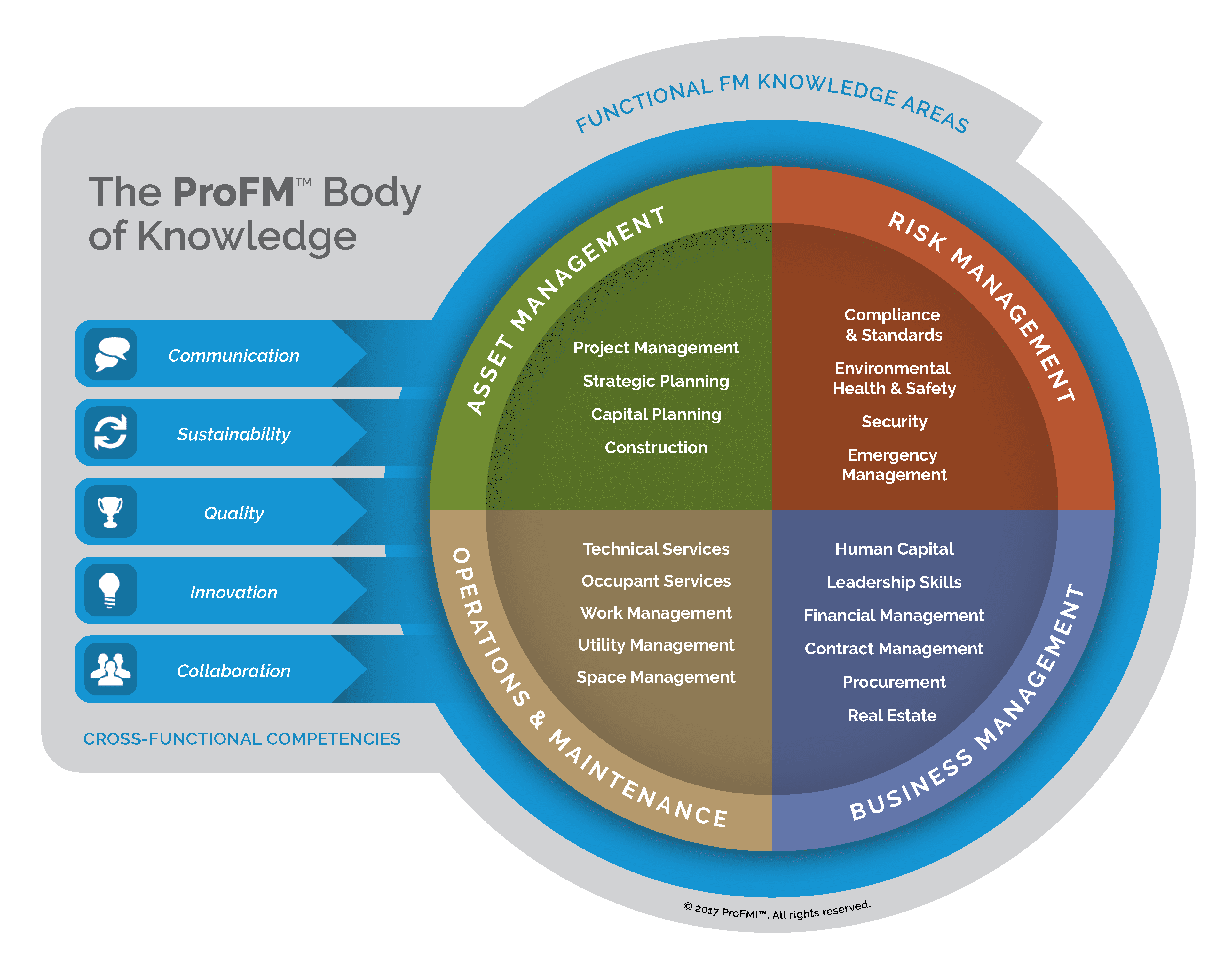 The ProFM™ Body of Knowledge

Communication

Sustainability

Quality

Innovation

Collaboration

CROSS-FUNCTIONAL COMPETENCIES

FUNCTIONAL FM KNOWLEDGE AREAS

ASSET MANAGEMENT

Project Management
Strategic Planning
Capital Planning
Construction

RISK MANAGEMENT

Compliance & Standards
Environmental Health & Safety
Security
Emergency Management

OPERATIONS & MAINTENANCE

Technical Services
Occupant Services
Work Management
Utility Management
Space Management

BUSINESS MANAGEMENT

Human Capital
Leadership Skills
Financial Management
Contract Management
Procurement
Real Estate

© 2017 ProFMI™. All rights reserved.